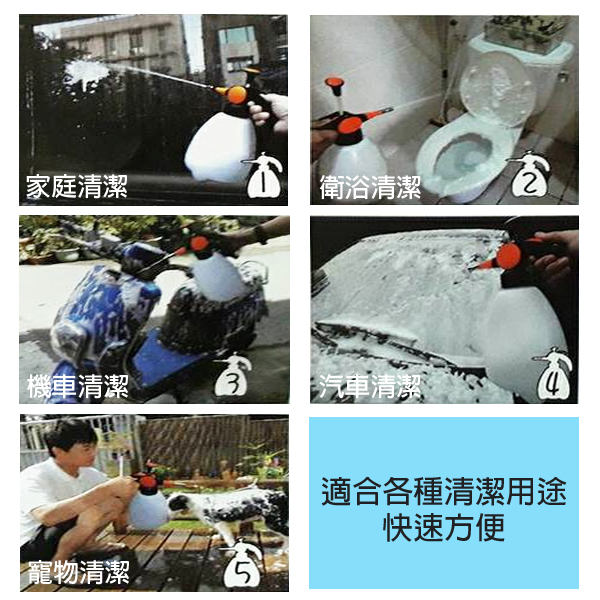 家庭清潔
1

衛浴清潔
2

機車清潔
3

汽車清潔
4

寵物清潔
5

適合各種清潔用途
快速方便